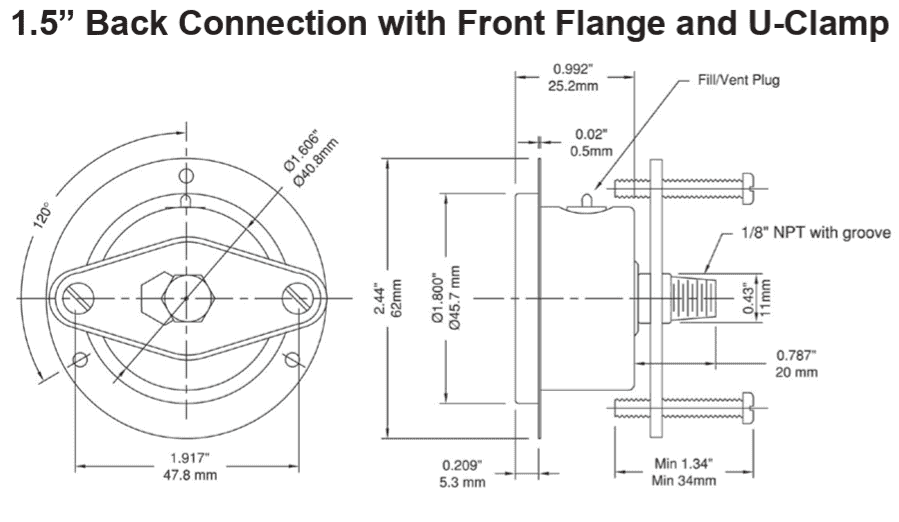 1.5” Back Connection with Front Flange and U-Clamp

120°

Ø1.606"
Ø40.8mm

1.917"
47.8 mm

0.992"
25.2mm

Fill/Vent Plug

0.02"
0.5mm

2.44"
62mm

Ø1.800"
Ø45.7 mm

1/8" NPT with groove

0.43"
11mm

0.787"
20 mm

0.209"
5.3 mm

Min 1.34"
Min 34mm