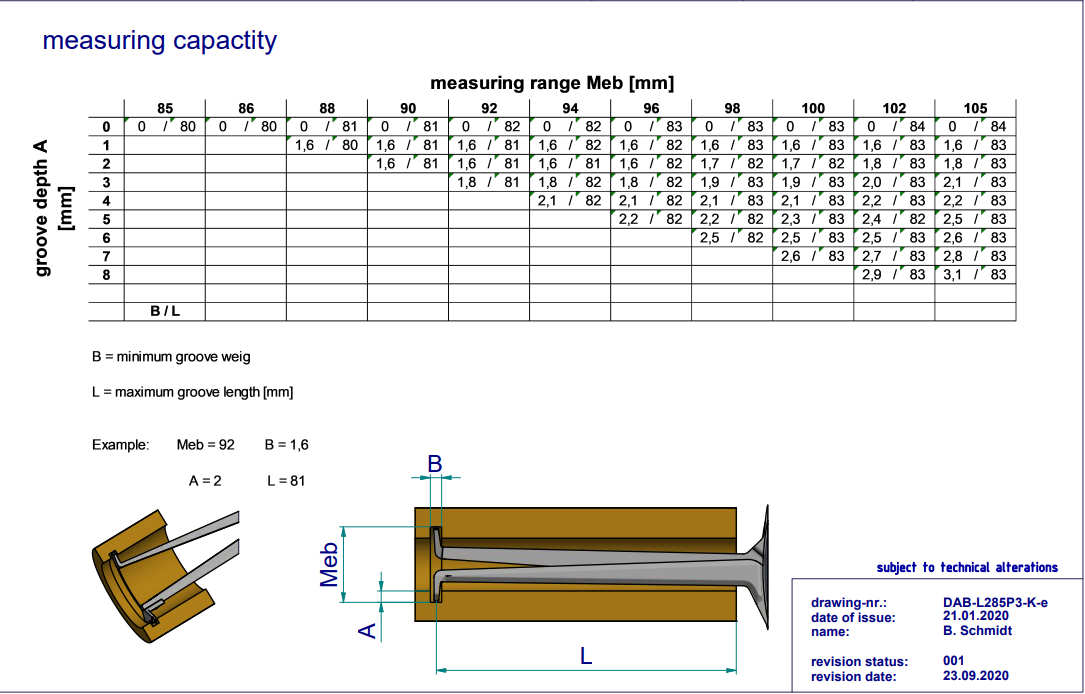 measuring capactity

measuring range Meb [mm]

groove depth A [mm]

| | 85 | 86 | 88 | 90 | 92 | 94 | 96 | 98 | 100 | 102 | 105 |
|---|---|---|---|---|---|---|---|---|---|---|---|
| 0 | 0 / 80 | 0 / 80 | 0 / 81 | 0 / 81 | 0 / 82 | 0 / 82 | 0 / 83 | 0 / 83 | 0 / 83 | 0 / 84 | 0 / 84 |
| 1 | | | 1,6 / 80 | 1,6 / 81 | 1,6 / 81 | 1,6 / 82 | 1,6 / 82 | 1,6 / 83 | 1,6 / 83 | 1,6 / 83 | 1,6 / 83 |
| 2 | | | | 1,6 / 81 | 1,6 / 81 | 1,6 / 81 | 1,6 / 82 | 1,7 / 82 | 1,7 / 82 | 1,8 / 83 | 1,8 / 83 |
| 3 | | | | | 1,8 / 81 | 1,8 / 82 | 1,8 / 82 | 1,9 / 83 | 1,9 / 83 | 2,0 / 83 | 2,1 / 83 |
| 4 | | | | | | 2,1 / 82 | 2,1 / 82 | 2,1 / 83 | 2,1 / 83 | 2,2 / 83 | 2,2 / 83 |
| 5 | | | | | | | 2,2 / 82 | 2,2 / 82 | 2,3 / 83 | 2,4 / 82 | 2,5 / 83 |
| 6 | | | | | | | | 2,5 / 82 | 2,5 / 83 | 2,5 / 83 | 2,6 / 83 |
| 7 | | | | | | | | | 2,6 / 83 | 2,7 / 83 | 2,8 / 83 |
| 8 | | | | | | | | | | 2,9 / 83 | 3,1 / 83 |
| | | | | | | | | | | | |
| | B / L | | | | | | | | | | |

B = minimum groove weig

L = maximum groove length [mm]

Example: Meb = 92 B = 1,6

A = 2 L = 81

B

Meb

A

L

subject to technical alterations

drawing-nr.: DAB-L285P3-K-e
date of issue: 21.01.2020
name: B. Schmidt

revision status: 001
revision date: 23.09.2020